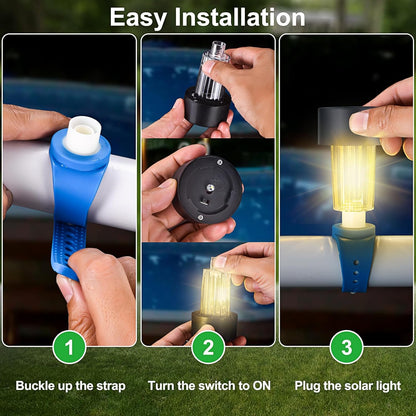 Easy Installation

1

Buckle up the strap

2

Turn the switch to ON

3

Plug the solar light